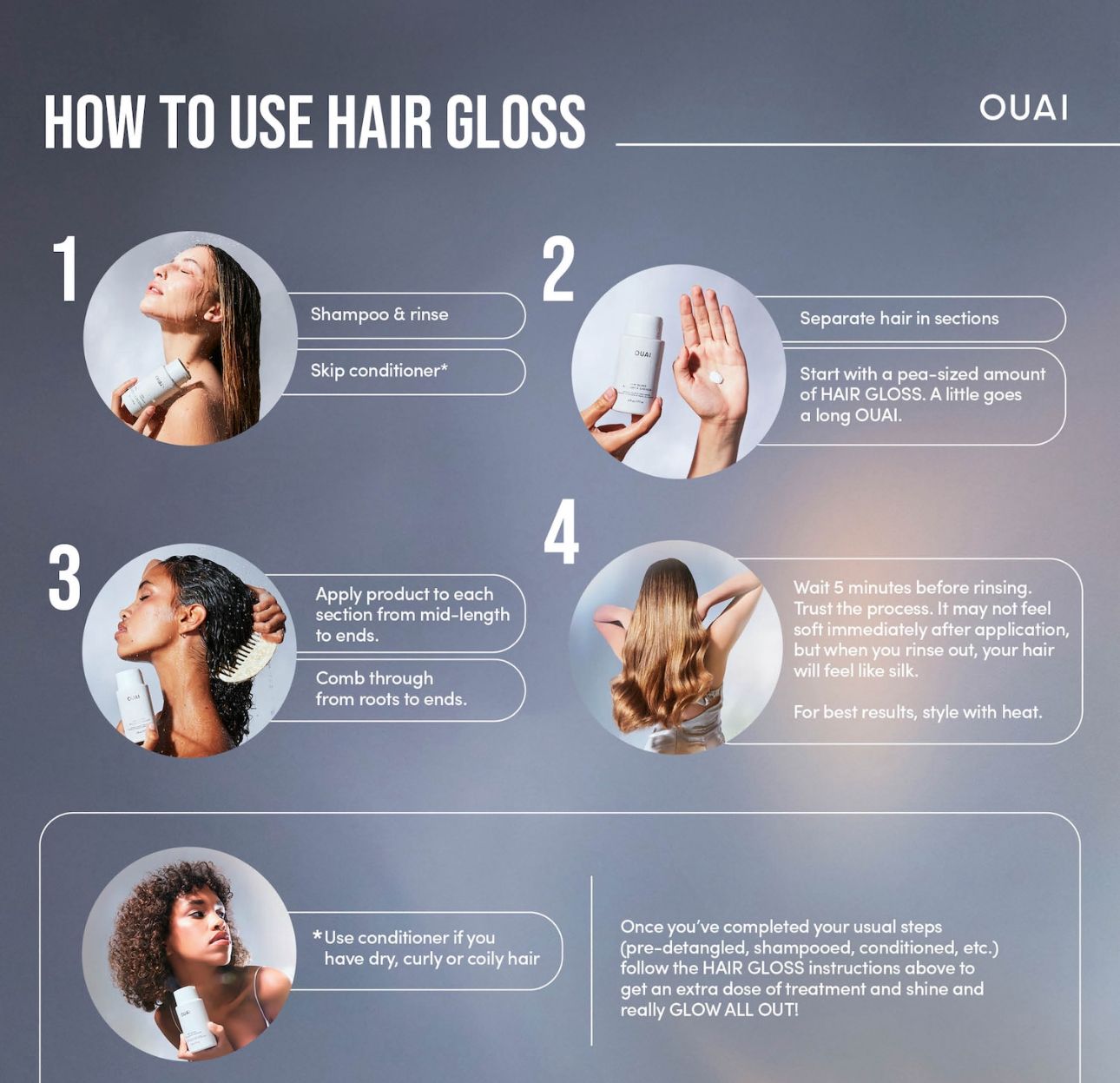 HOW TO USE HAIR GLOSS

OUAI

1

Shampoo & rinse

Skip conditioner*

2

OUAI

Separate hair in sections

Start with a pea-sized amount of HAIR GLOSS. A little goes a long OUAI.

3

OUAI

Apply product to each section from mid-length to ends.

Comb through from roots to ends.

4

Wait 5 minutes before rinsing. Trust the process. It may not feel soft immediately after application, but when you rinse out, your hair will feel like silk.

For best results, style with heat.

*Use conditioner if you have dry, curly or coily hair

Once you've completed your usual steps (pre-detangled, shampooed, conditioned, etc.) follow the HAIR GLOSS instructions above to get an extra dose of treatment and shine and really GLOW ALL OUT!